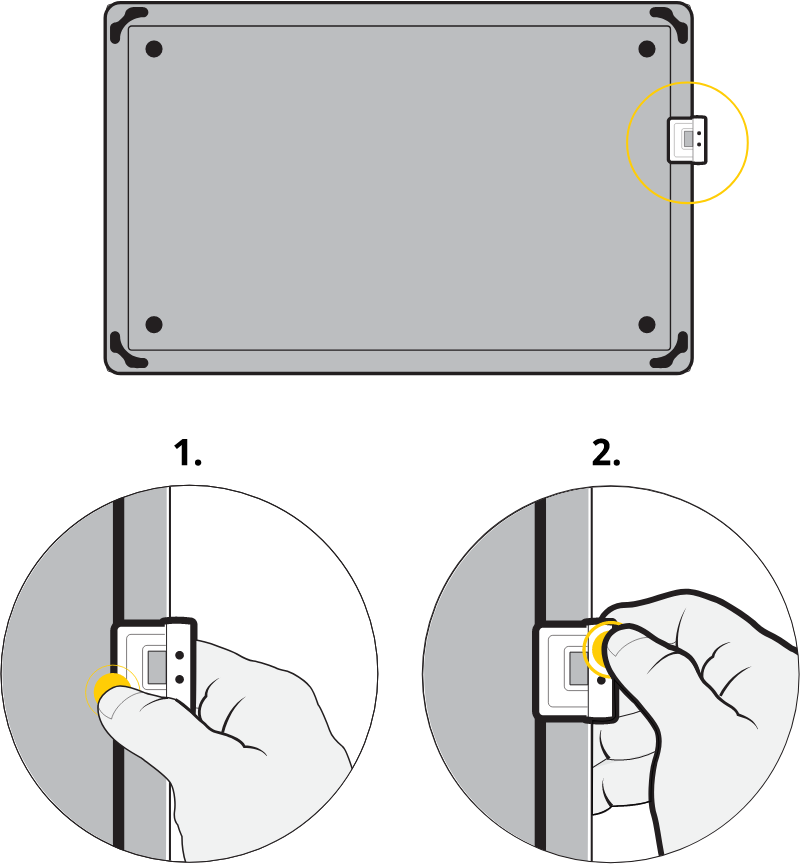 1.

2.